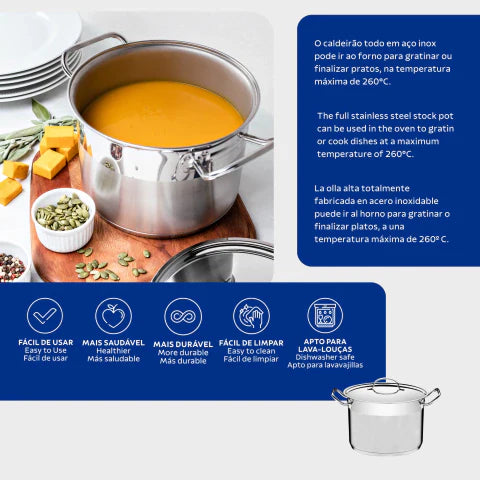 O caldeirão todo em aço inox pode ir ao forno para gratinar ou finalizar pratos, na temperatura máxima de 260°C.

The full stainless steel stock pot can be used in the oven to gratin or cook dishes at a maximum temperature of 260°C.

La olla alta totalmente fabricada en acero inoxidable puede ir al horno para gratinar o finalizar platos, a una temperatura máxima de 260º C.

FÁCIL DE USAR
Easy to Use
Fácil de usar

MAIS SAUDÁVEL
Healthier
Más saludable

MAIS DURÁVEL
More durable
Más durable

FÁCIL DE LIMPAR
Easy to clean
Fácil de limpiar

APTO PARA LAVA-LOUÇAS
Dishwasher safe
Apto para lavavajillas